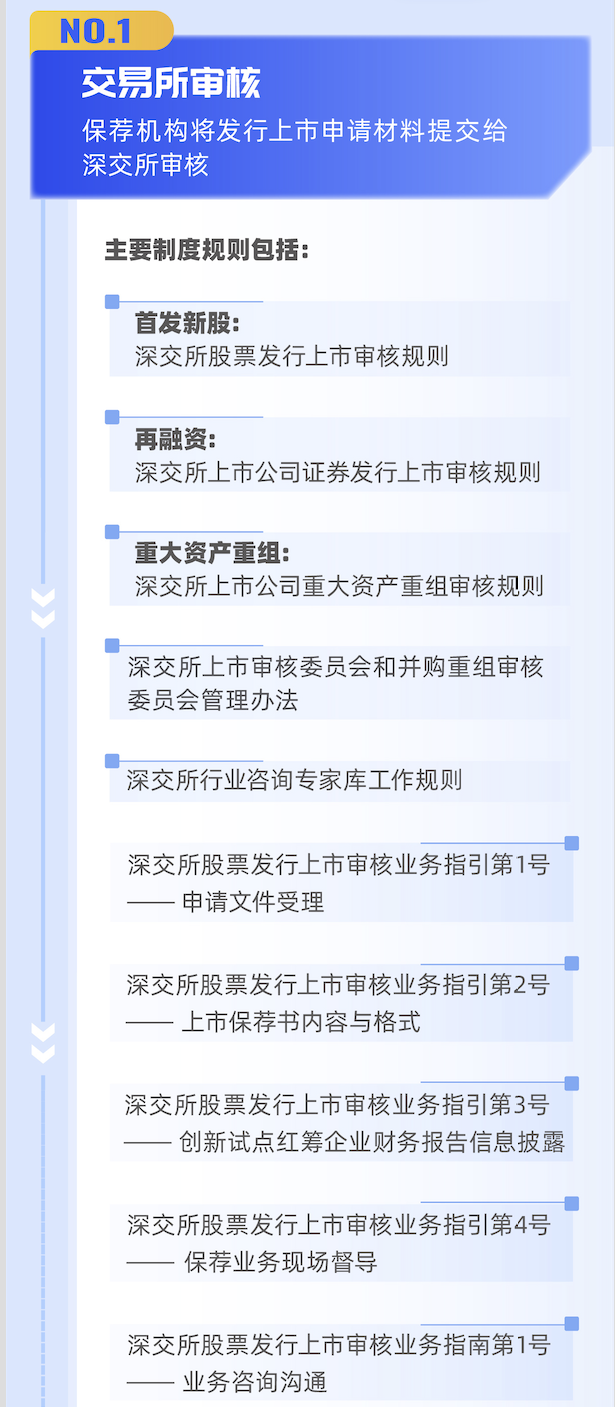 NO.1

交易所审核

保荐机构将发行上市申请材料提交给深交所审核

主要制度规则包括：

首发新股：
深交所股票发行上市审核规则

再融资：
深交所上市公司证券发行上市审核规则

重大资产重组：
深交所上市公司重大资产重组审核规则

深交所上市审核委员会和并购重组审核委员会管理办法

深交所行业咨询专家库工作规则

深交所股票发行上市审核业务指引第1号
—— 申请文件受理

深交所股票发行上市审核业务指引第2号
—— 上市保荐书内容与格式

深交所股票发行上市审核业务指引第3号
—— 创新试点红筹企业财务报告信息披露

深交所股票发行上市审核业务指引第4号
—— 保荐业务现场督导

深交所股票发行上市审核业务指南第1号
—— 业务咨询沟通